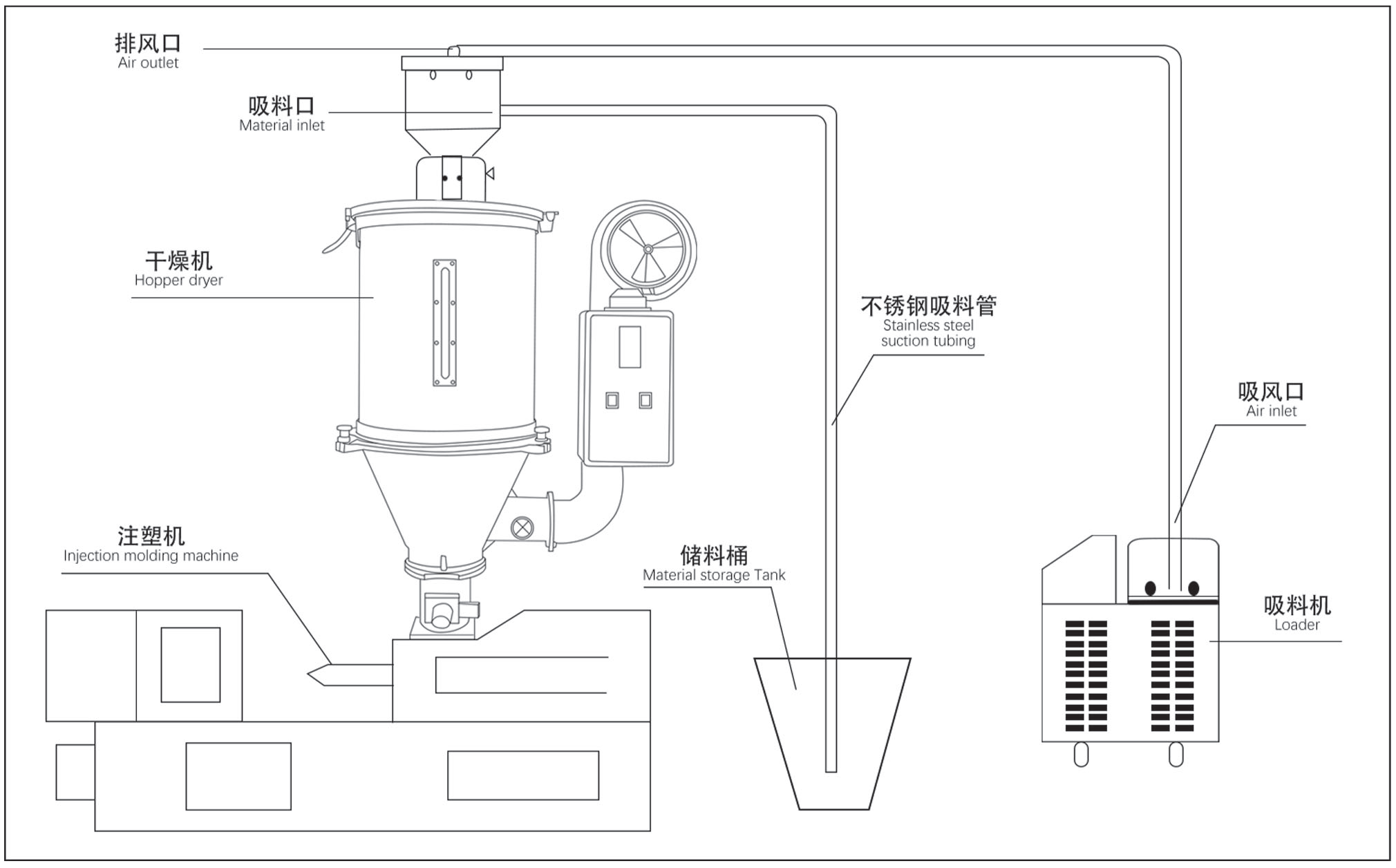 排风口
Air outlet

吸料口
Material inlet

干燥机
Hopper dryer

不锈钢吸料管
Stainless steel suction tubing

吸风口
Air inlet

注塑机
Injection molding machine

储料桶
Material storage Tank

吸料机
Loader