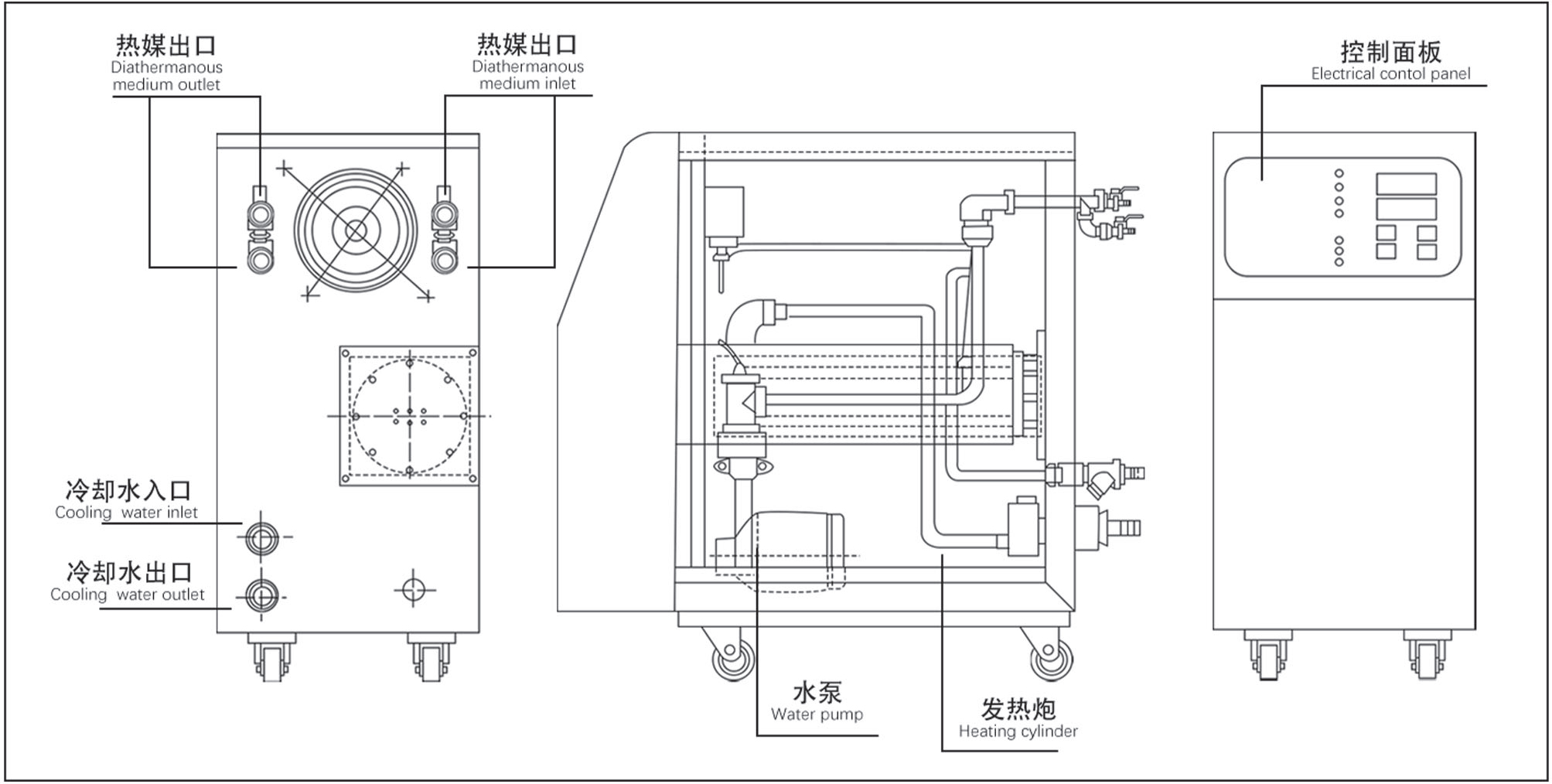 热媒出口
Diathermanous medium outlet

热媒出口
Diathermanous medium inlet

控制面板
Electrical contol panel

冷却水入口
Cooling water inlet

冷却水出口
Cooling water outlet

水泵
Water pump

发热炮
Heating cylinder