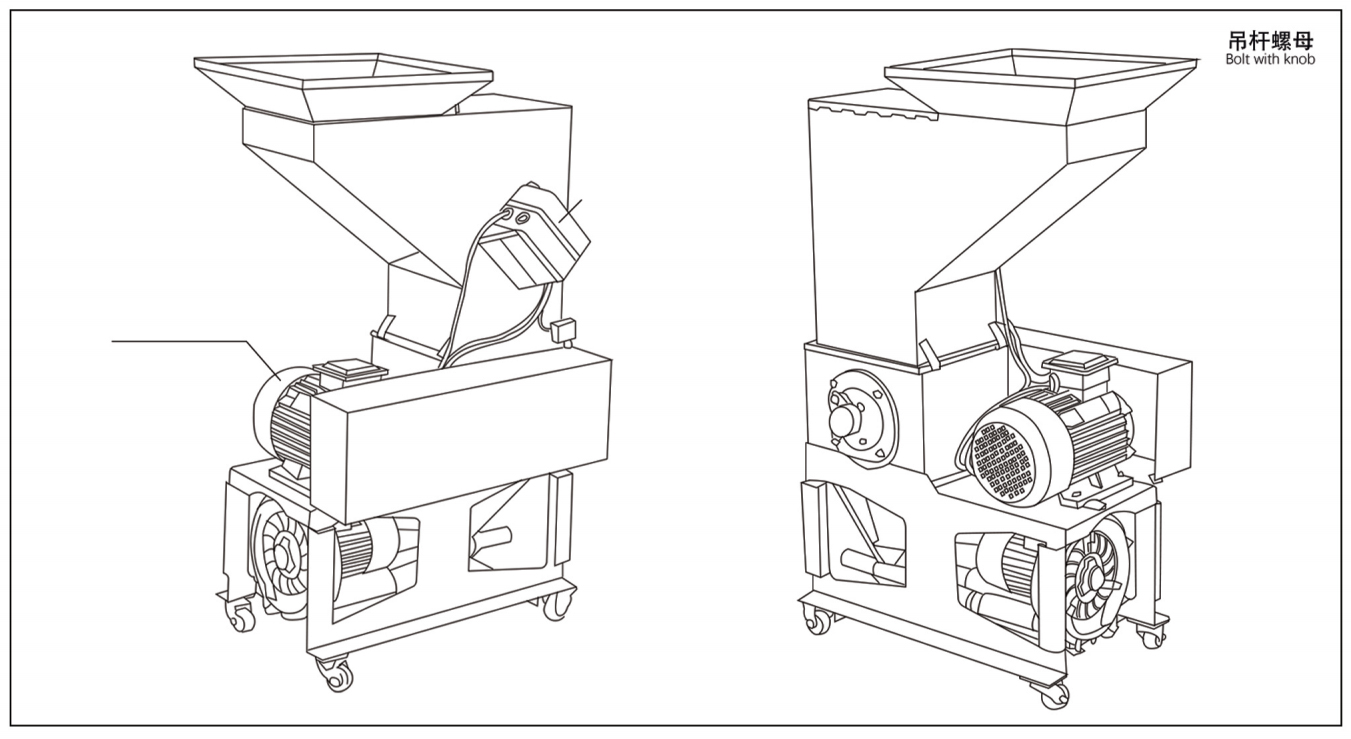 吊杆螺母
Bolt with knob