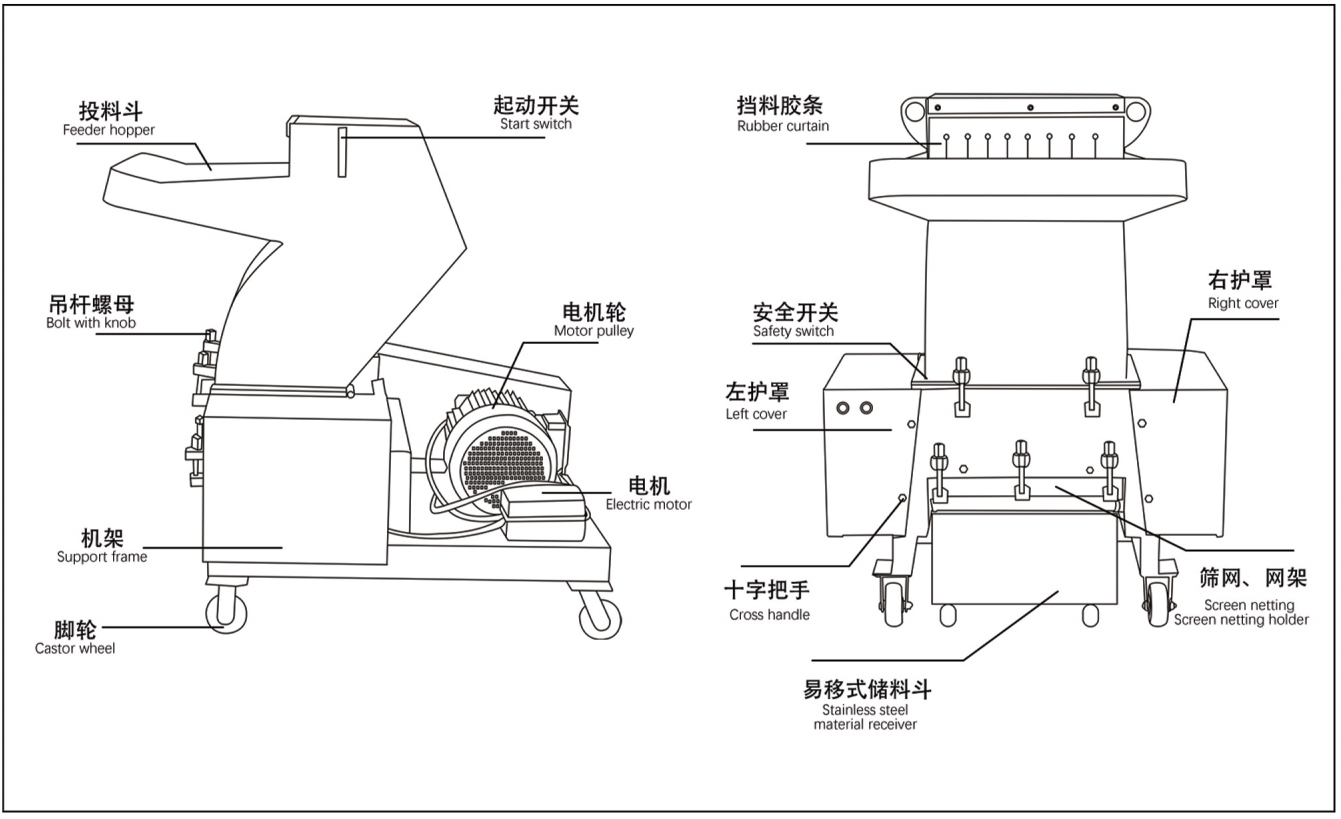 投料斗
Feeder hopper

起动开关
Start switch

吊杆螺母
Bolt with knob

电机轮
Motor pulley

电机
Electric motor

机架
Support frame

脚轮
Castor wheel

挡料胶条
Rubber curtain

右护罩
Right cover

安全开关
Safety switch

左护罩
Left cover

十字把手
Cross handle

筛网、网架
Screen netting
Screen netting holder

易移式储料斗
Stainless steel
material receiver